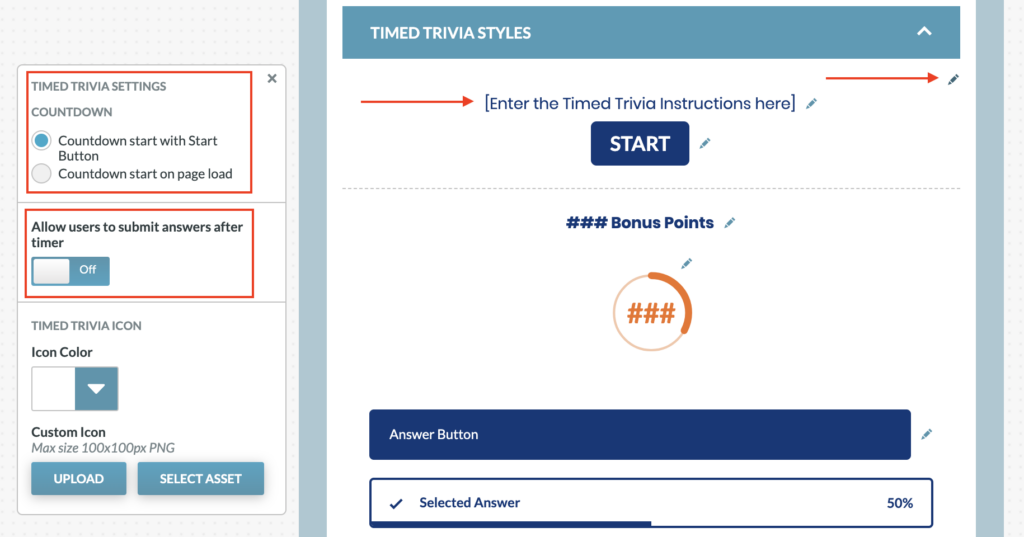 TIMED TRIVIA SETTINGS
COUNTDOWN

Countdown start with Start Button
Countdown start on page load

Allow users to submit answers after timer

Off

TIMED TRIVIA ICON

Icon Color

Custom Icon
Max size 100x100px PNG

UPLOAD
SELECT ASSET

TIMED TRIVIA STYLES

[Enter the Timed Trivia Instructions here]

START

### Bonus Points

###

Answer Button

Selected Answer
50%